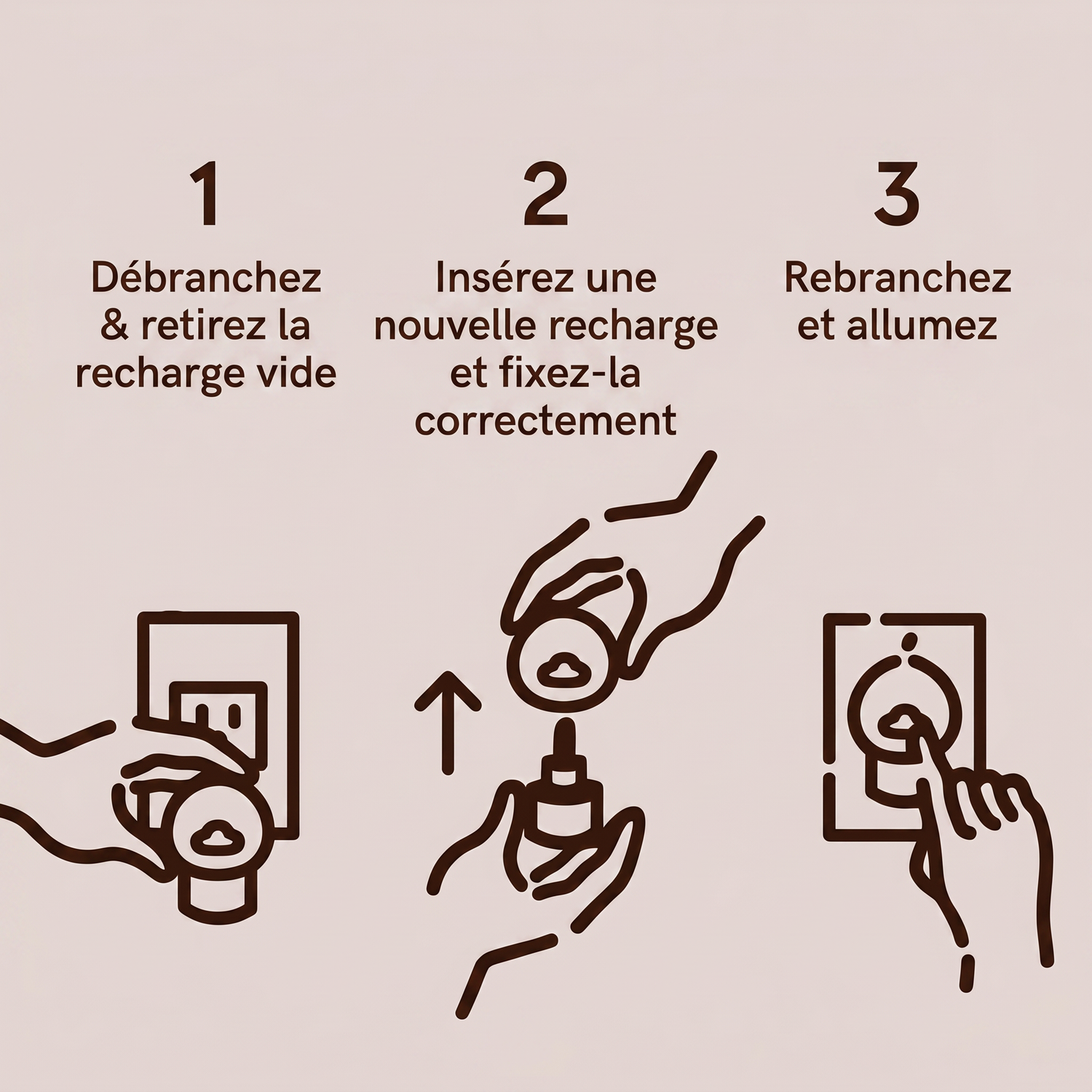 1

Débranchez & retirez la recharge vide

2

Insérez une nouvelle recharge et fixez-la correctement

3

Rebranchez et allumez